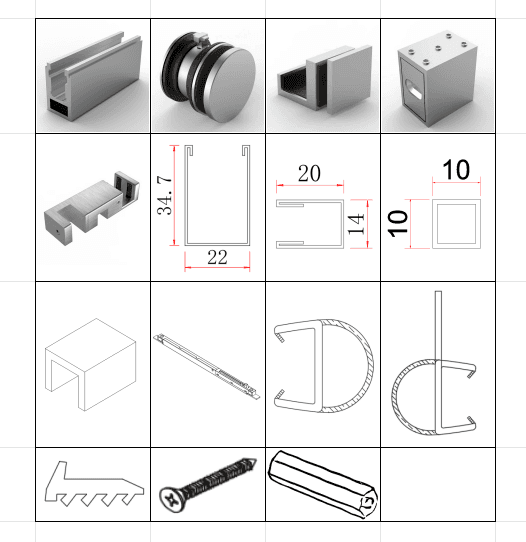 34.7

22

20

14

10

10